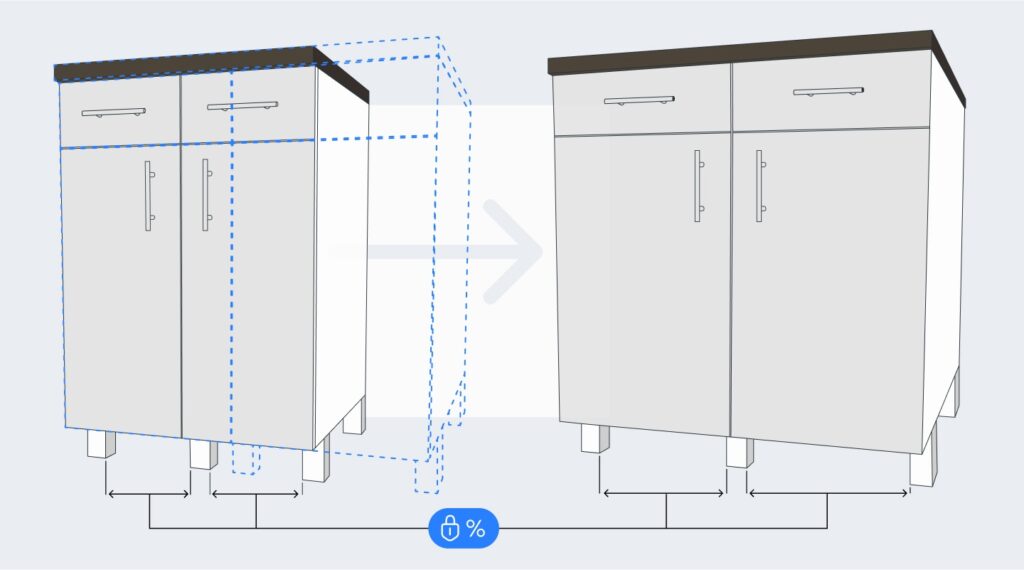 %